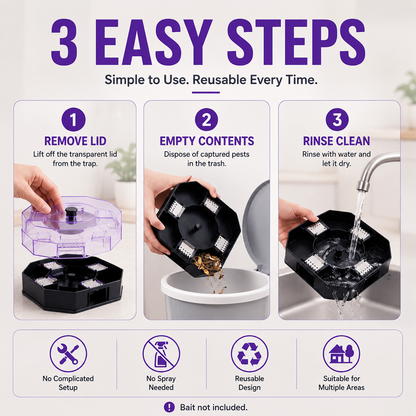 3 EASY STEPS

Simple to Use. Reusable Every Time.

1

REMOVE LID

Lift off the transparent lid from the trap.

2

EMPTY CONTENTS

Dispose of captured pests in the trash.

3

RINSE CLEAN

Rinse with water and let it dry.

No Complicated Setup

No Spray Needed

Reusable Design

Suitable for Multiple Areas

! Bait not included.